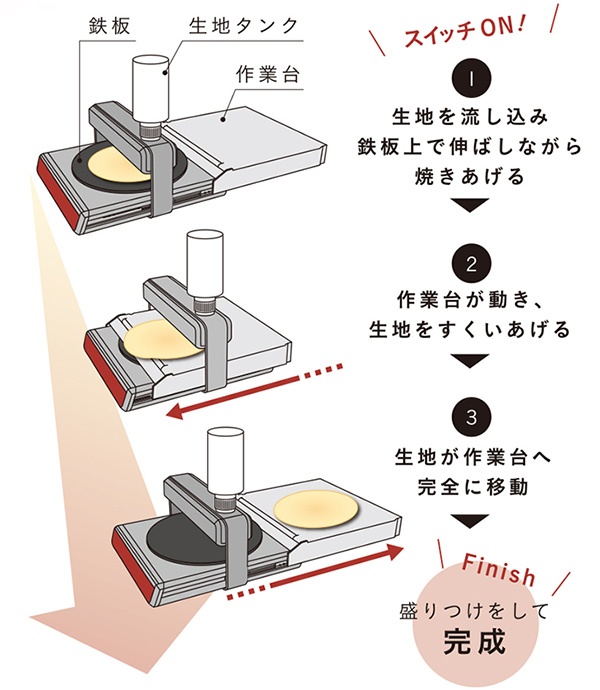 鉄板

生地タンク

作業台

スイッチON!

1

生地を流し込み
鉄板上で伸ばしながら
焼きあげる

2

作業台が動き、
生地をすくいあげる

3

生地が作業台へ
完全に移動

Finish

盛りつけをして
完成